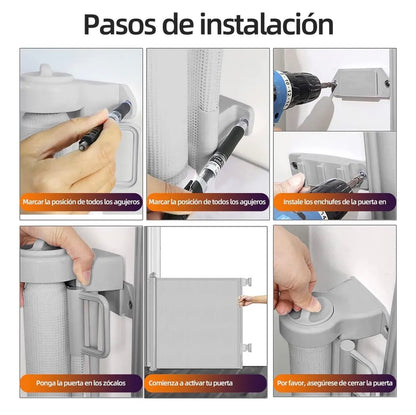 Pasos de instalación

Marcar la posición de todos los agujeros

Marcar la posición de todos los agujeros

Instale los enchufes de la puerta en

Ponga la puerta en los zócalos

Comienza a activar tu puerta

Por favor, asegúrese de cerrar la puerta